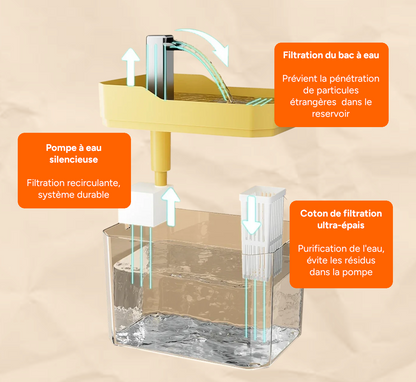 Filtration du bac à eau

Prévient la pénétration de particules étrangères  dans le reservoir

Pompe à eau silencieuse

Filtration recirculante, système durable

Coton de filtration ultra-épais

Purification de l'eau, évite les résidus dans la pompe